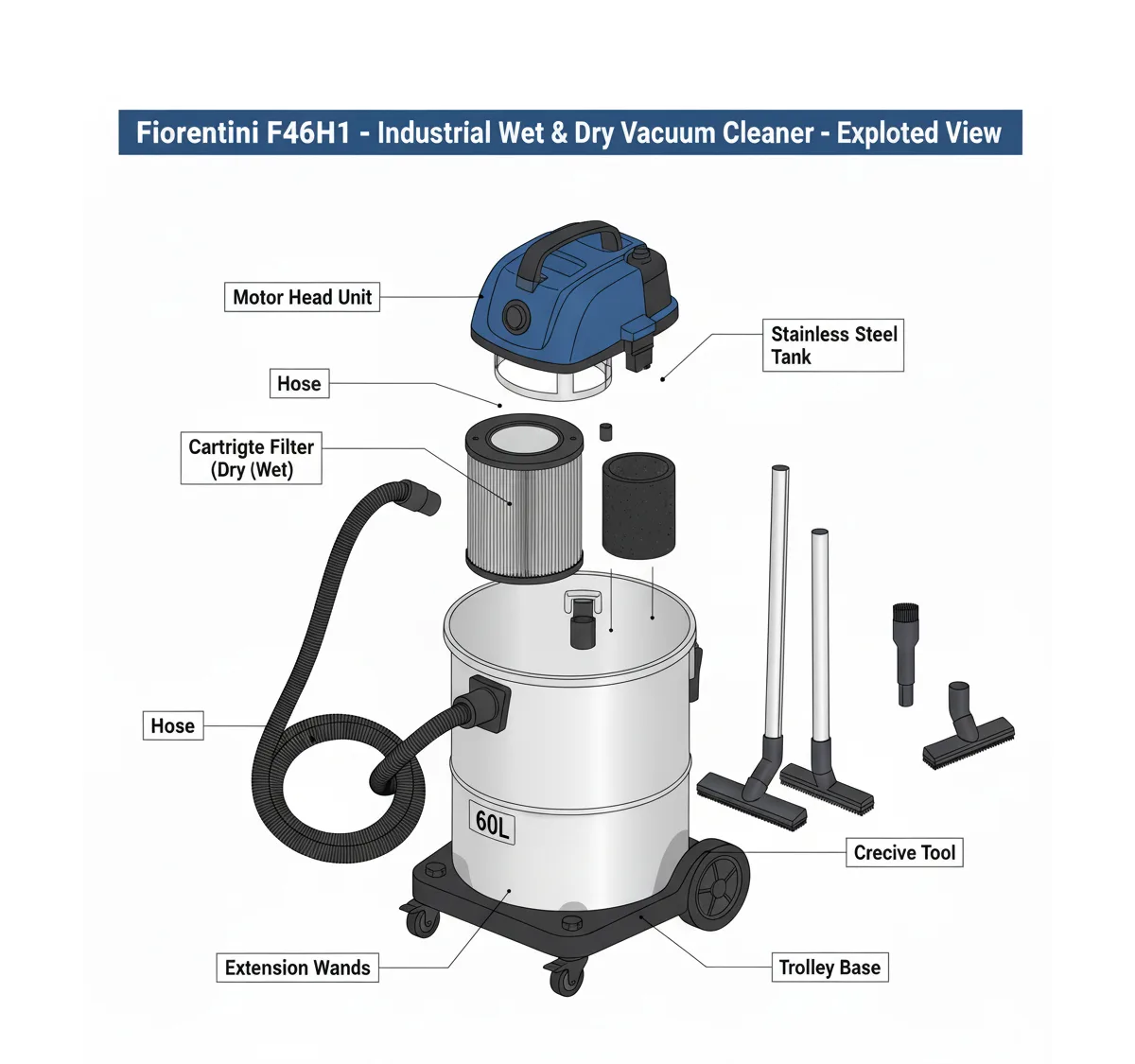 Fiorentini F46H1 - Industrial Wet & Dry Vacuum Cleaner - Exploted View

Motor Head Unit

Stainless Steel Tank

Hose

Cartrigte Filter (Dry (Wet)

Hose

60L

Crecive Tool

Extension Wands

Trolley Base